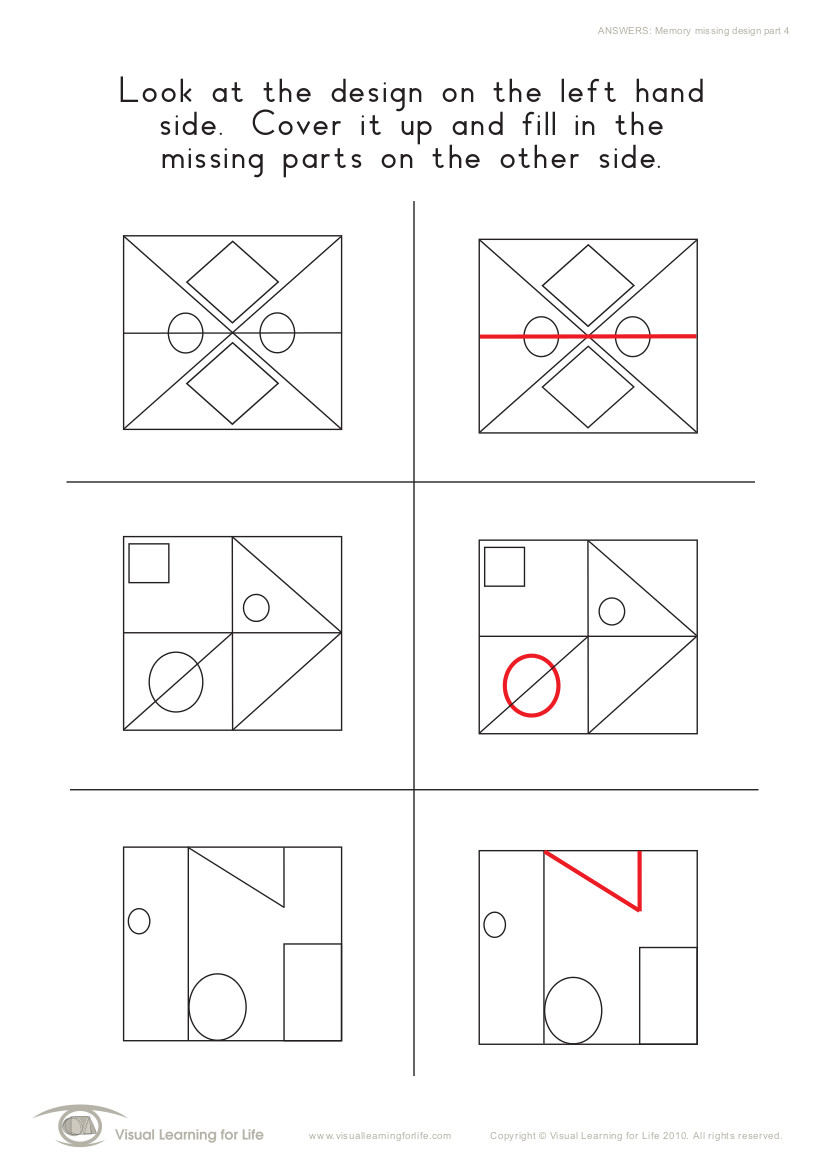 ANSWERS: Memory missing design part 4

Look at the design on the left hand side. Cover it up and fill in the missing parts on the other side.

Visual Learning for Life

www.visuallearningforlife.com

Copyright © Visual Learning for Life 2010. All rights reserved.