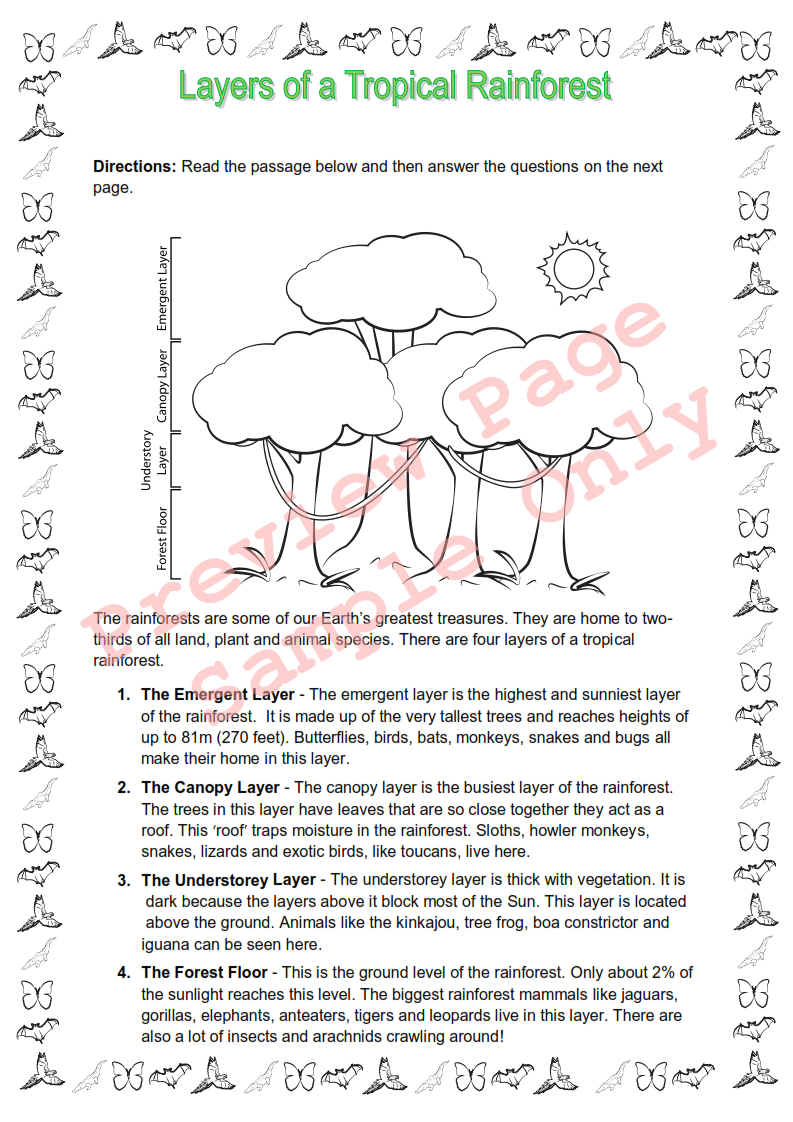 Layers of a Tropical Rainforest

**Directions:** Read the passage below and then answer the questions on the next page.

Emergent Layer
Canopy Layer
Understory Layer
Forest Floor

Preview Page
Sample Only

The rainforests are some of our Earth's greatest treasures. They are home to two-thirds of all land, plant and animal species. There are four layers of a tropical rainforest.

1. **The Emergent Layer** - The emergent layer is the highest and sunniest layer of the rainforest. It is made up of the very tallest trees and reaches heights of up to 81m (270 feet). Butterflies, birds, bats, monkeys, snakes and bugs all make their home in this layer.

2. **The Canopy Layer** - The canopy layer is the busiest layer of the rainforest. The trees in this layer have leaves that are so close together they act as a roof. This 'roof' traps moisture in the rainforest. Sloths, howler monkeys, snakes, lizards and exotic birds, like toucans, live here.

3. **The Understorey Layer** - The understorey layer is thick with vegetation. It is dark because the layers above it block most of the Sun. This layer is located above the ground. Animals like the kinkajou, tree frog, boa constrictor and iguana can be seen here.

4. **The Forest Floor** - This is the ground level of the rainforest. Only about 2% of the sunlight reaches this level. The biggest rainforest mammals like jaguars, gorillas, elephants, anteaters, tigers and leopards live in this layer. There are also a lot of insects and arachnids crawling around!